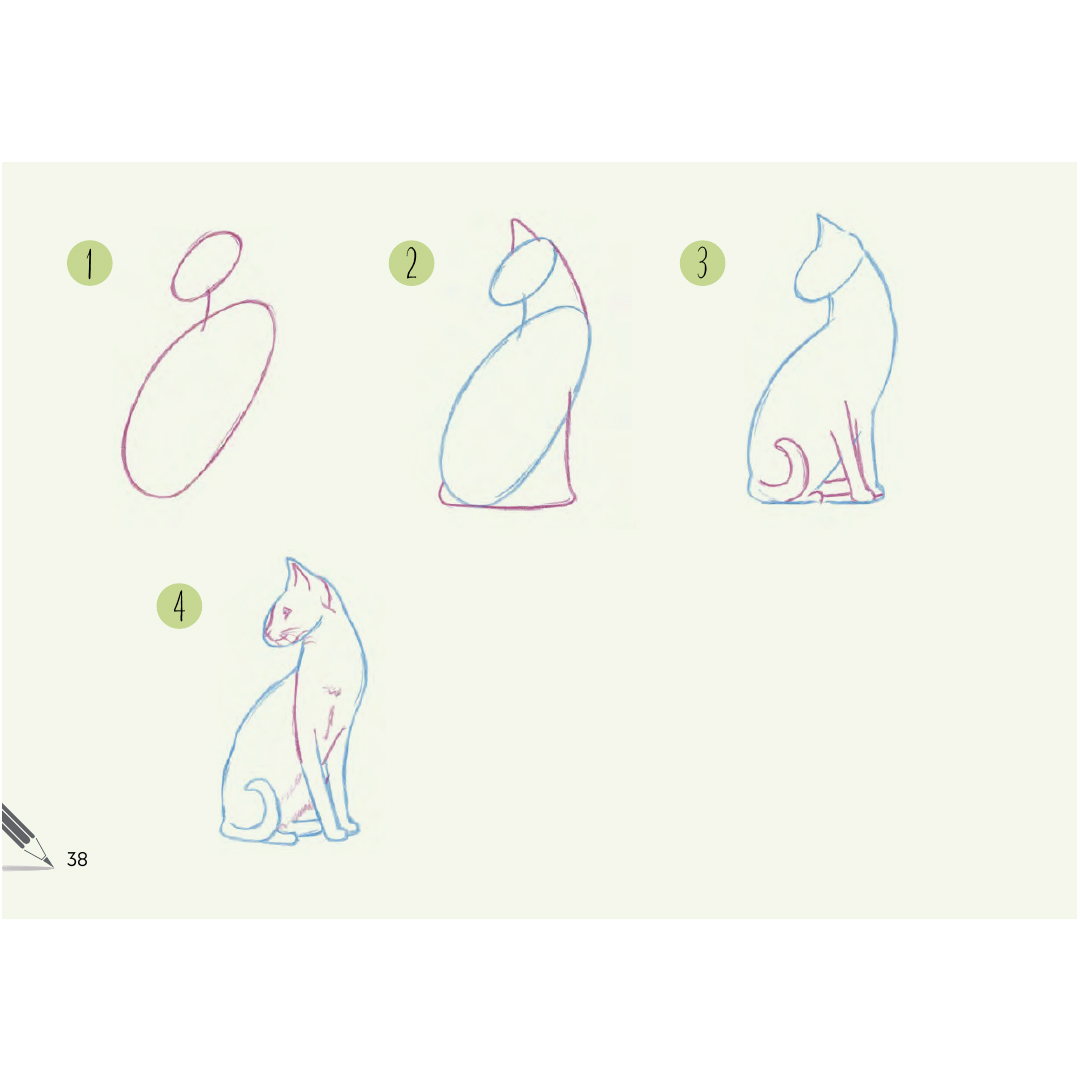 1

2

3

4

38