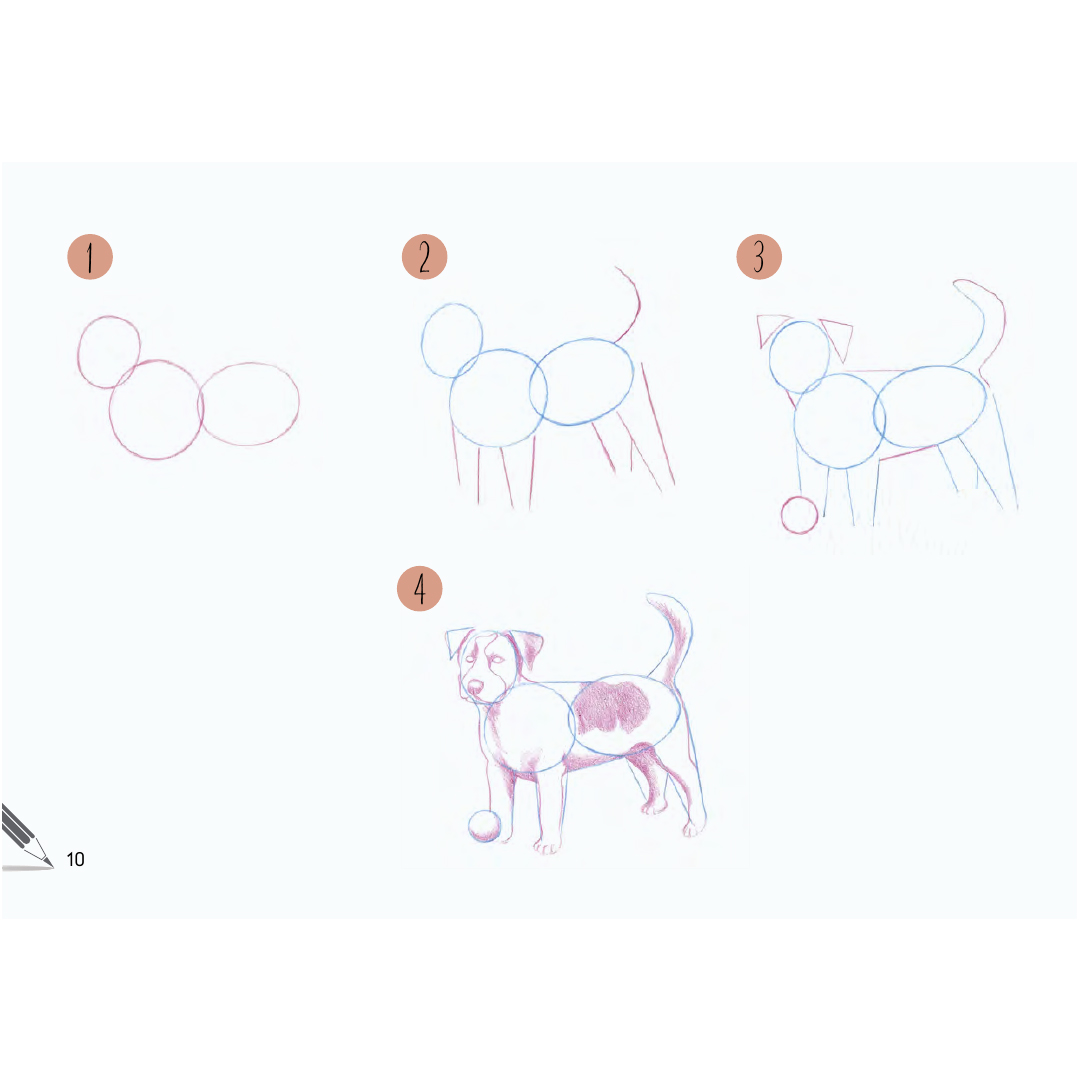 1

2

3

4

10