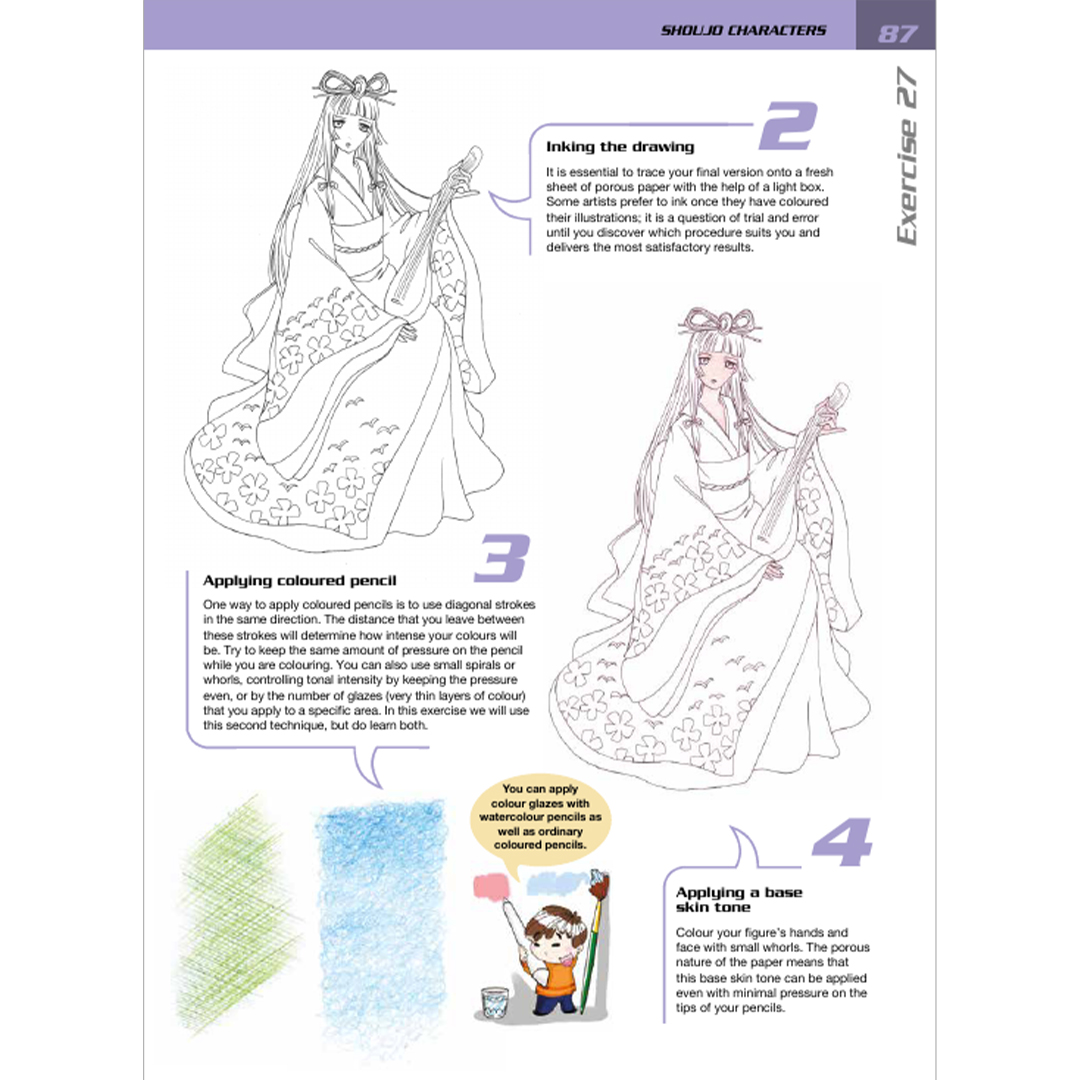 SHOUJO CHARACTERS

87

Exercise 27

2

Inking the drawing

It is essential to trace your final version onto a fresh sheet of porous paper with the help of a light box. Some artists prefer to ink once they have coloured their illustrations; it is a question of trial and error until you discover which procedure suits you and delivers the most satisfactory results.

3

Applying coloured pencil

One way to apply coloured pencils is to use diagonal strokes in the same direction. The distance that you leave between these strokes will determine how intense your colours will be. Try to keep the same amount of pressure on the pencil while you are colouring. You can also use small spirals or whorls, controlling tonal intensity by keeping the pressure even, or by the number of glazes (very thin layers of colour) that you apply to a specific area. In this exercise we will use this second technique, but do learn both.

You can apply colour glazes with watercolour pencils as well as ordinary coloured pencils.

4

Applying a base skin tone

Colour your figure's hands and face with small whorls. The porous nature of the paper means that this base skin tone can be applied even with minimal pressure on the tips of your pencils.