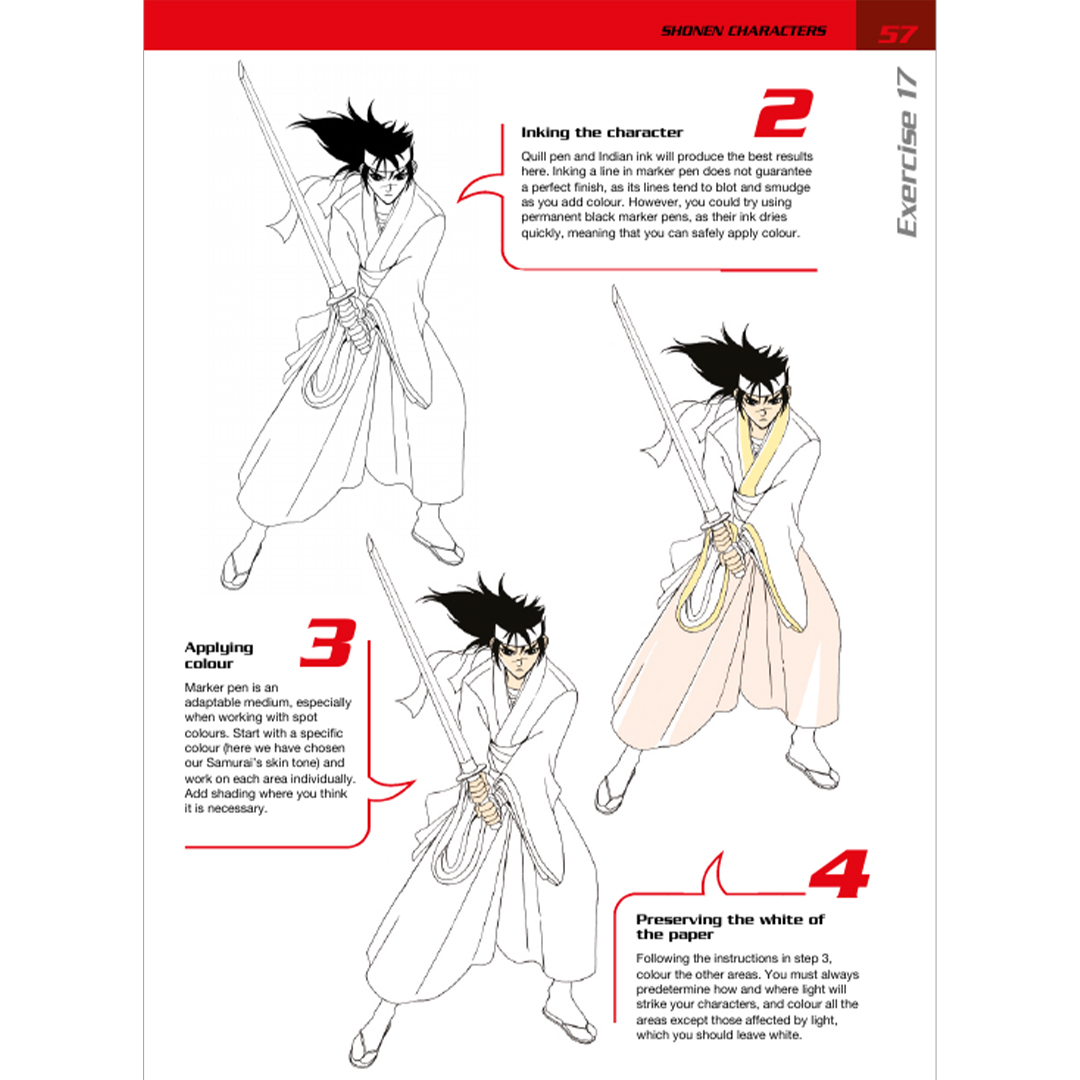 SHONEN CHARACTERS 57

Exercise 17

2

Inking the character

Quill pen and Indian ink will produce the best results here. Inking a line in marker pen does not guarantee a perfect finish, as its lines tend to blot and smudge as you add colour. However, you could try using permanent black marker pens, as their ink dries quickly, meaning that you can safely apply colour.

3

Applying colour

Marker pen is an adaptable medium, especially when working with spot colours. Start with a specific colour (here we have chosen our Samurai's skin tone) and work on each area individually. Add shading where you think it is necessary.

4

Preserving the white of the paper

Following the instructions in step 3, colour the other areas. You must always predetermine how and where light will strike your characters, and colour all the areas except those affected by light, which you should leave white.